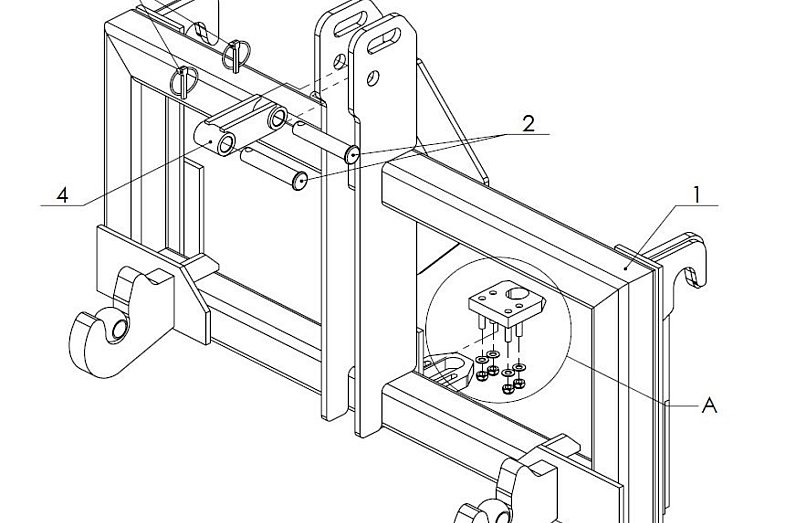 2
4
1
A